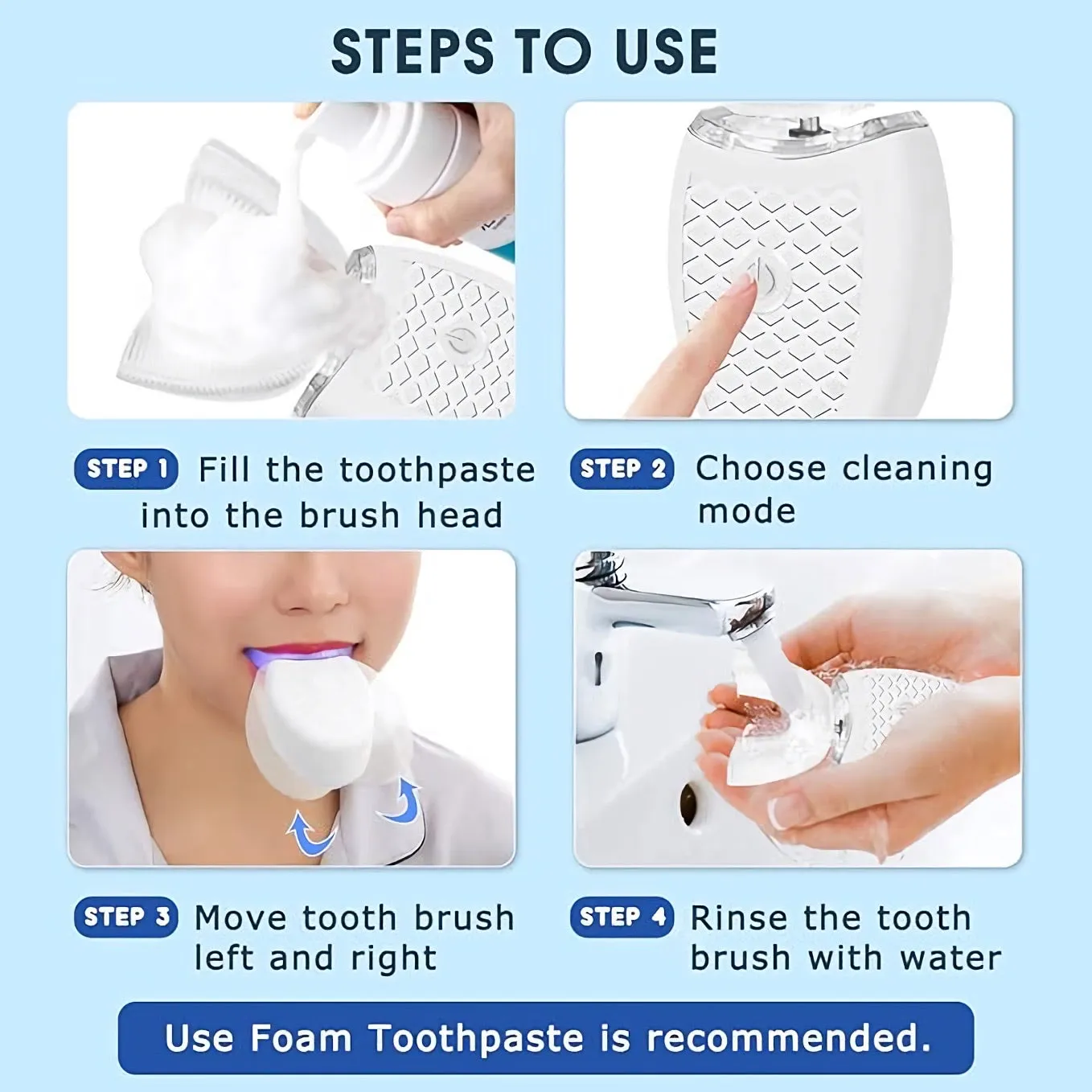 STEPS TO USE

STEP 1 Fill the toothpaste into the brush head

STEP 2 Choose cleaning mode

STEP 3 Move tooth brush left and right

STEP 4 Rinse the tooth brush with water

Use Foam Toothpaste is recommended.